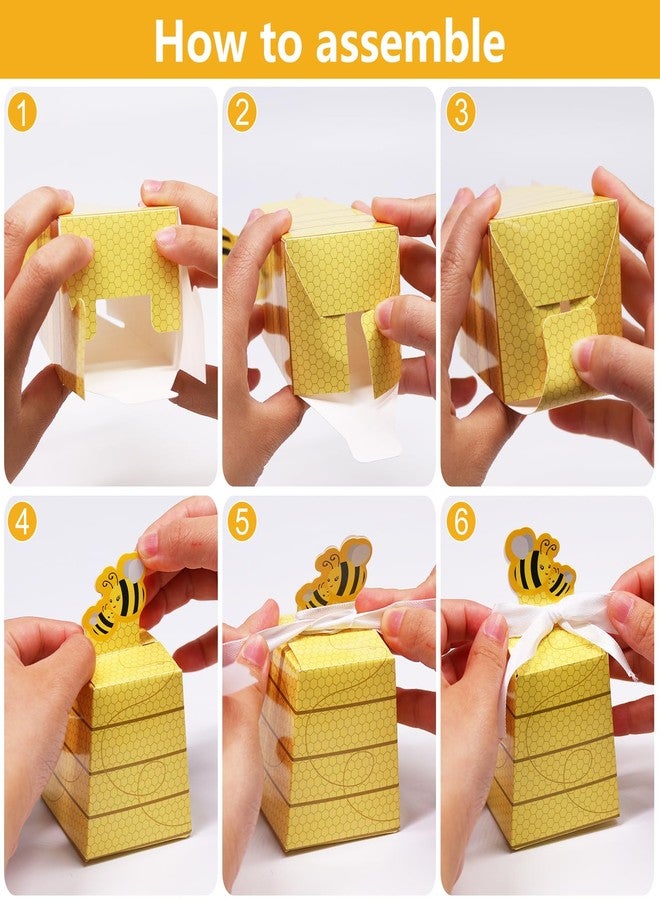 How to assemble

1

2

3

4

5

6